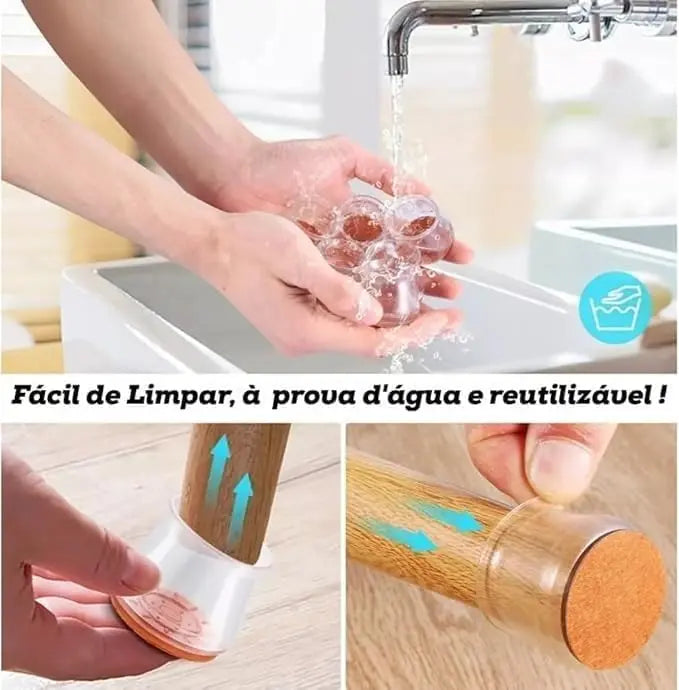 Fácil de Limpar, à prova d'água e reutilizável !