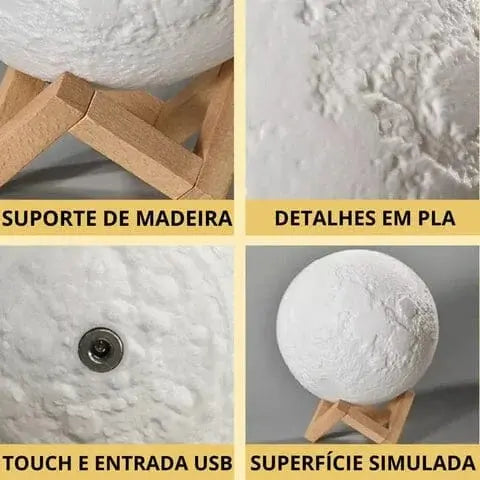 SUPORTE DE MADEIRA

DETALHES EM PLA

TOUCH E ENTRADA USB

SUPERFÍCIE SIMULADA